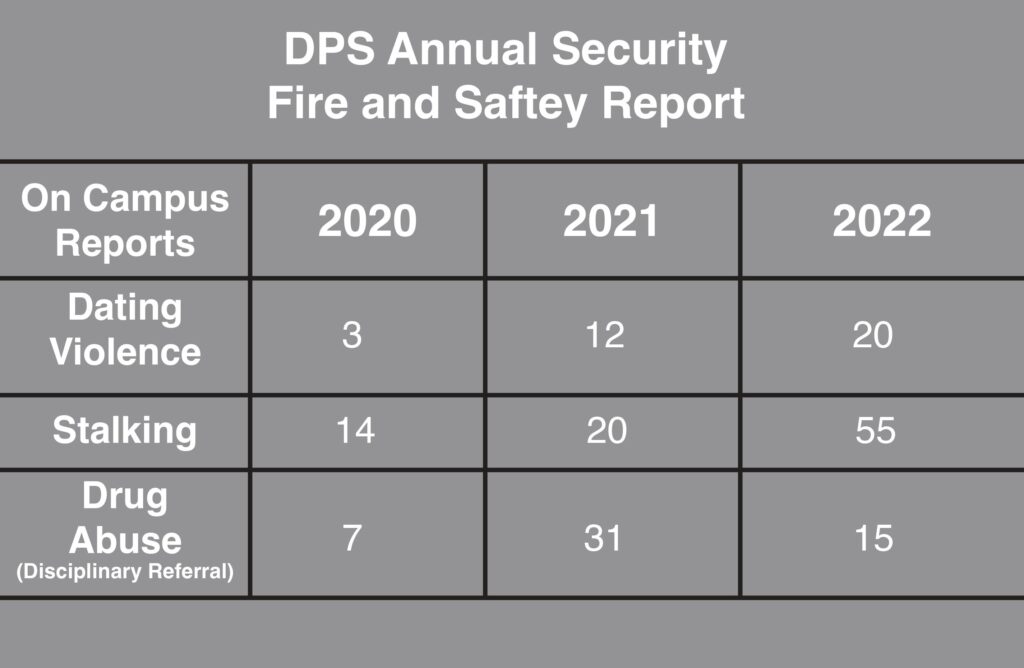 DPS Annual Security
Fire and Saftey Report

| On Campus Reports | 2020 | 2021 | 2022 |
|---|---|---|---|
| Dating Violence | 3 | 12 | 20 |
| Stalking | 14 | 20 | 55 |
| Drug Abuse (Disciplinary Referral) | 7 | 31 | 15 |